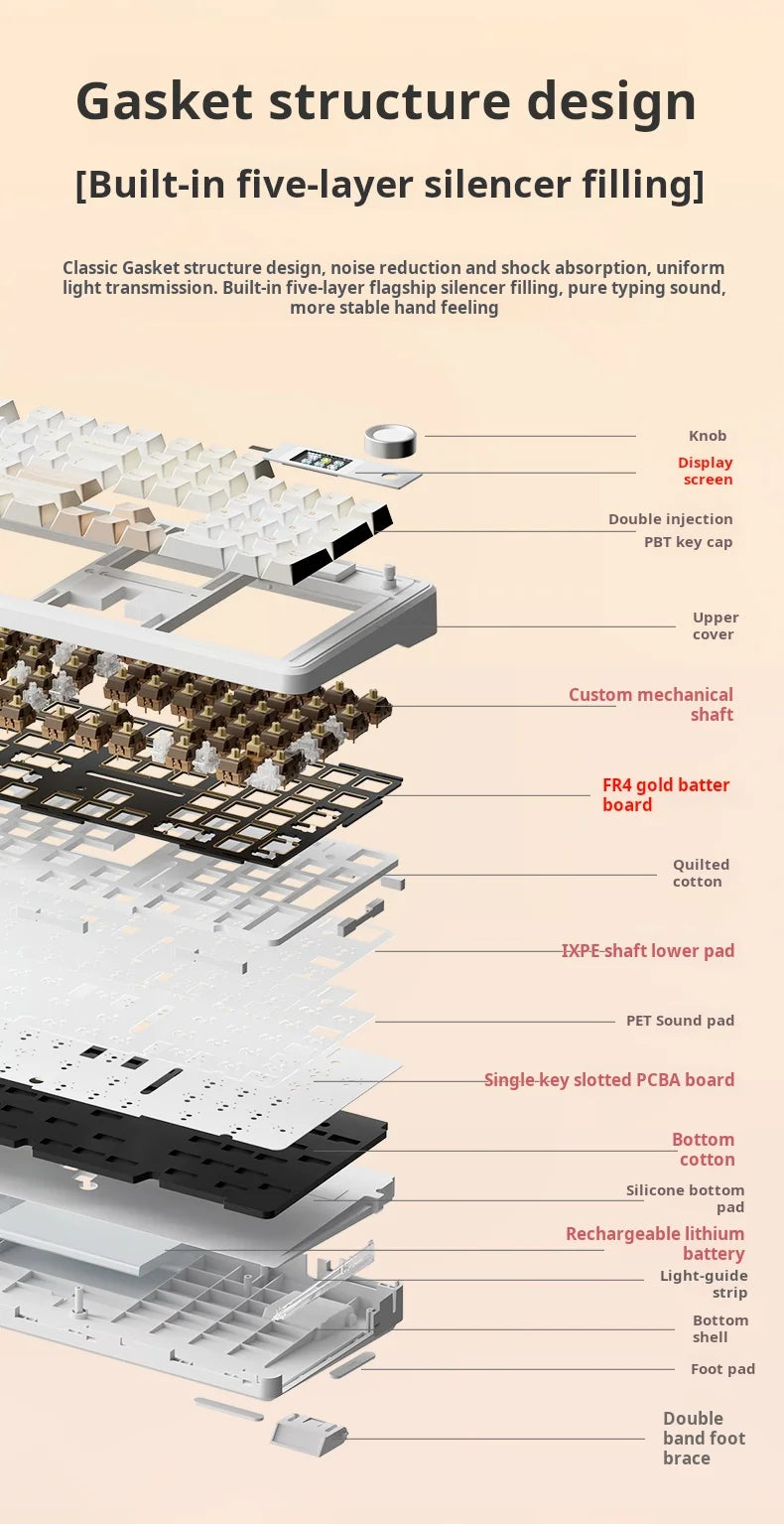 Gasket structure design

[Built-in five-layer silencer filling]

Classic Gasket structure design, noise reduction and shock absorption, uniform light transmission. Built-in five-layer flagship silencer filling, pure typing sound, more stable hand feeling

Knob

Display screen

Double injection PBT key cap

Upper cover

Custom mechanical shaft

FR4 gold batter board

Quilted cotton

IXPE shaft lower pad

PET Sound pad

Single key slotted PCBA board

Bottom cotton

Silicone bottom pad

Rechargeable lithium battery

Light-guide strip

Bottom shell

Foot pad

Double band foot brace