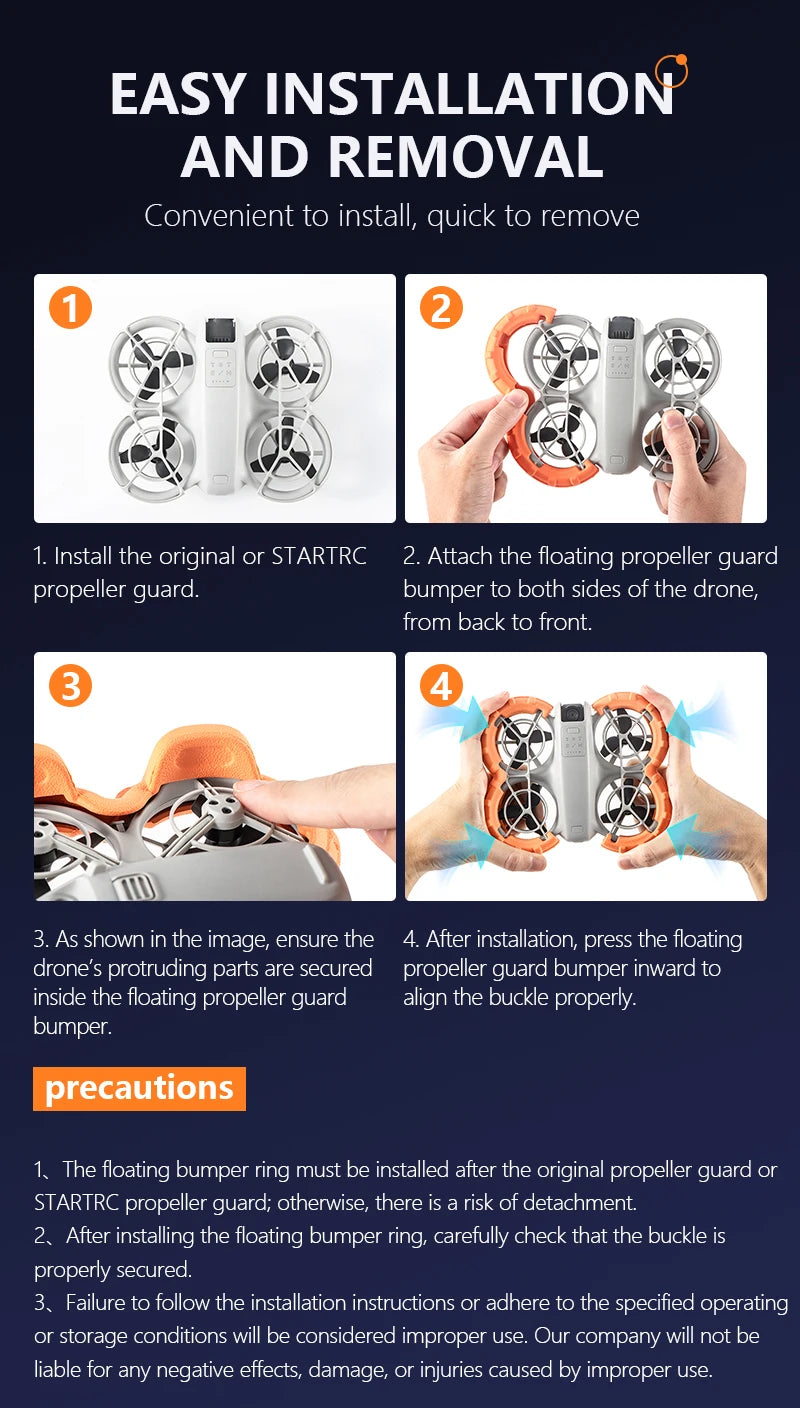 EASY INSTALLATION AND REMOVAL

Convenient to install, quick to remove

1

2

1. Install the original or STARTRC propeller guard.

2. Attach the floating propeller guard bumper to both sides of the drone, from back to front.

3

4

3. As shown in the image, ensure the drone's protruding parts are secured inside the floating propeller guard bumper.

4. After installation, press the floating propeller guard bumper inward to align the buckle properly.

precautions

1、The floating bumper ring must be installed after the original propeller guard or STARTRC propeller guard; otherwise, there is a risk of detachment.

2、After installing the floating bumper ring, carefully check that the buckle is properly secured.

3、Failure to follow the installation instructions or adhere to the specified operating or storage conditions will be considered improper use. Our company will not be liable for any negative effects, damage, or injuries caused by improper use.